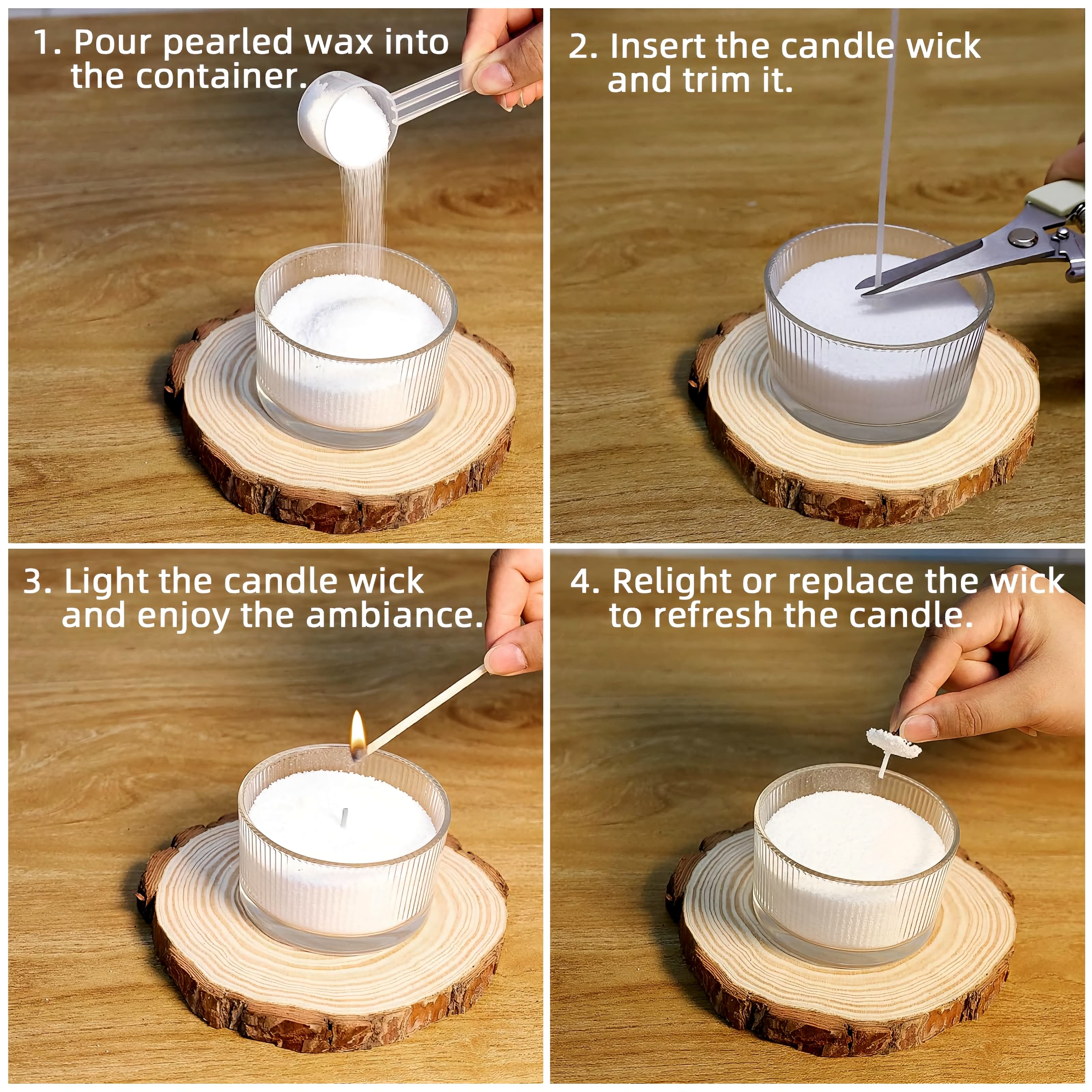 1. Pour pearled wax into the container.

2. Insert the candle wick and trim it.

3. Light the candle wick and enjoy the ambiance.

4. Relight or replace the wick to refresh the candle.