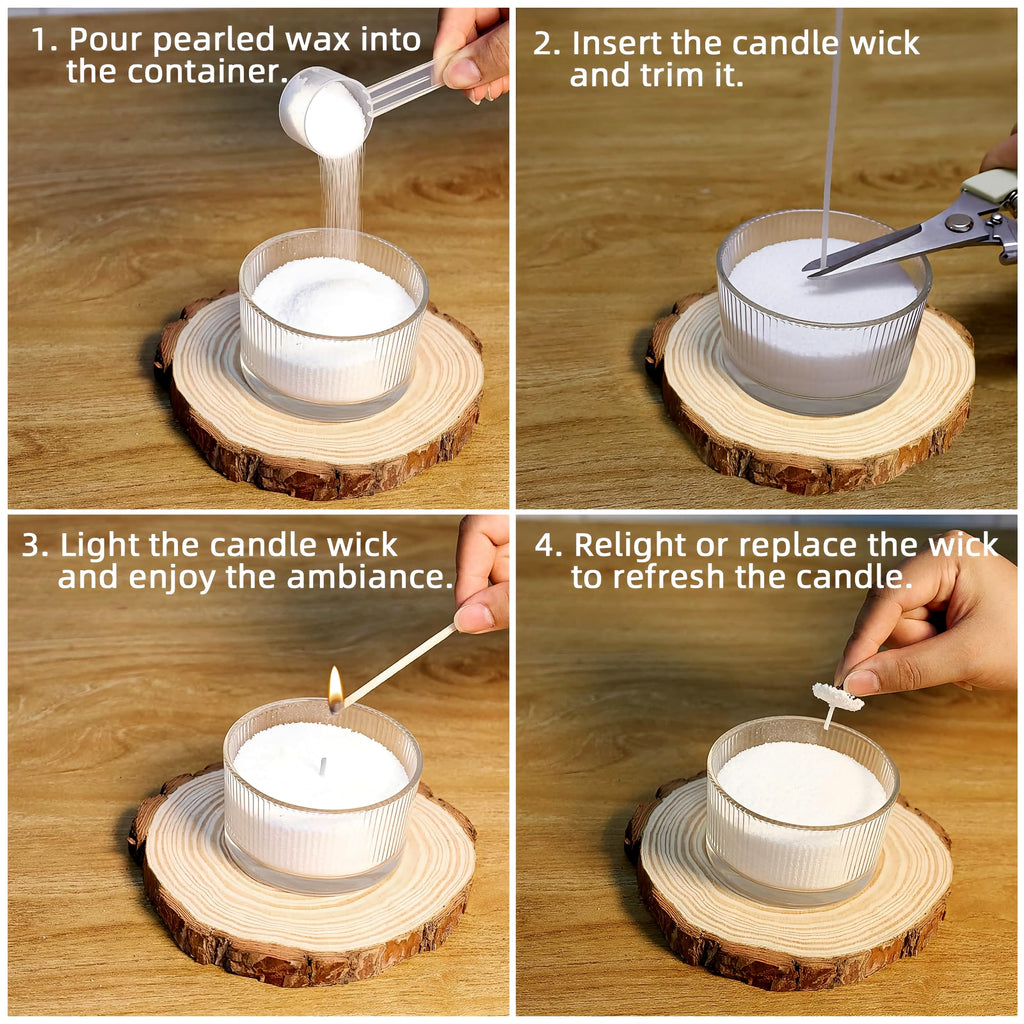 1. Pour pearled wax into the container.

2. Insert the candle wick and trim it.

3. Light the candle wick and enjoy the ambiance.

4. Relight or replace the wick to refresh the candle.